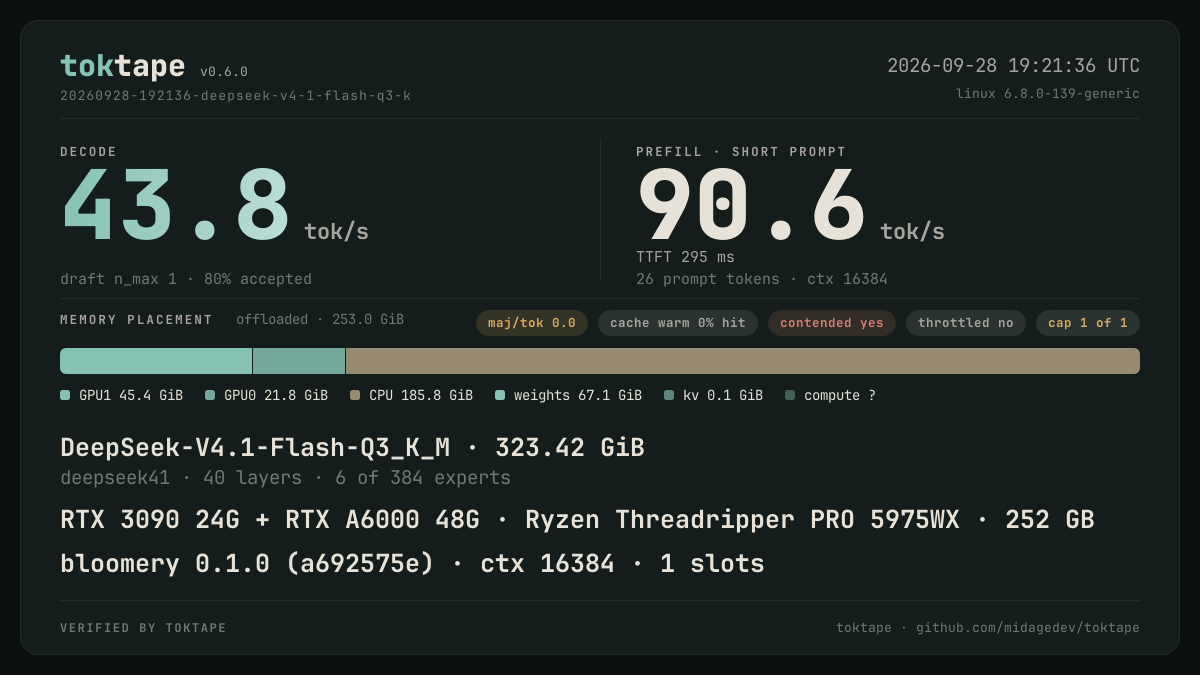 toktape v0.6.0
20260928-192136-deepseek-v4-1-flash-q3-k

2026-09-28 19:21:36 UTC
linux 6.8.0-139-generic

DECODE
43.8 tok/s
draft n_max 1 · 80% accepted

PREFILL · SHORT PROMPT
90.6 tok/s
TTFT 295 ms
26 prompt tokens · ctx 16384

MEMORY PLACEMENT offloaded · 253.0 GiB

maj/tok 0.0 cache warm 0% hit contended yes throttled no cap 1 of 1

GPU1 45.4 GiB GPU0 21.8 GiB CPU 185.8 GiB weights 67.1 GiB kv 0.1 GiB compute ?

DeepSeek-V4.1-Flash-Q3_K_M · 323.42 GiB
deepseek41 · 40 layers · 6 of 384 experts

RTX 3090 24G + RTX A6000 48G · Ryzen Threadripper PRO 5975WX · 252 GB
bloomery 0.1.0 (a692575e) · ctx 16384 · 1 slots

VERIFIED BY TOKTAPE

toktape · github.com/midagedev/toktape