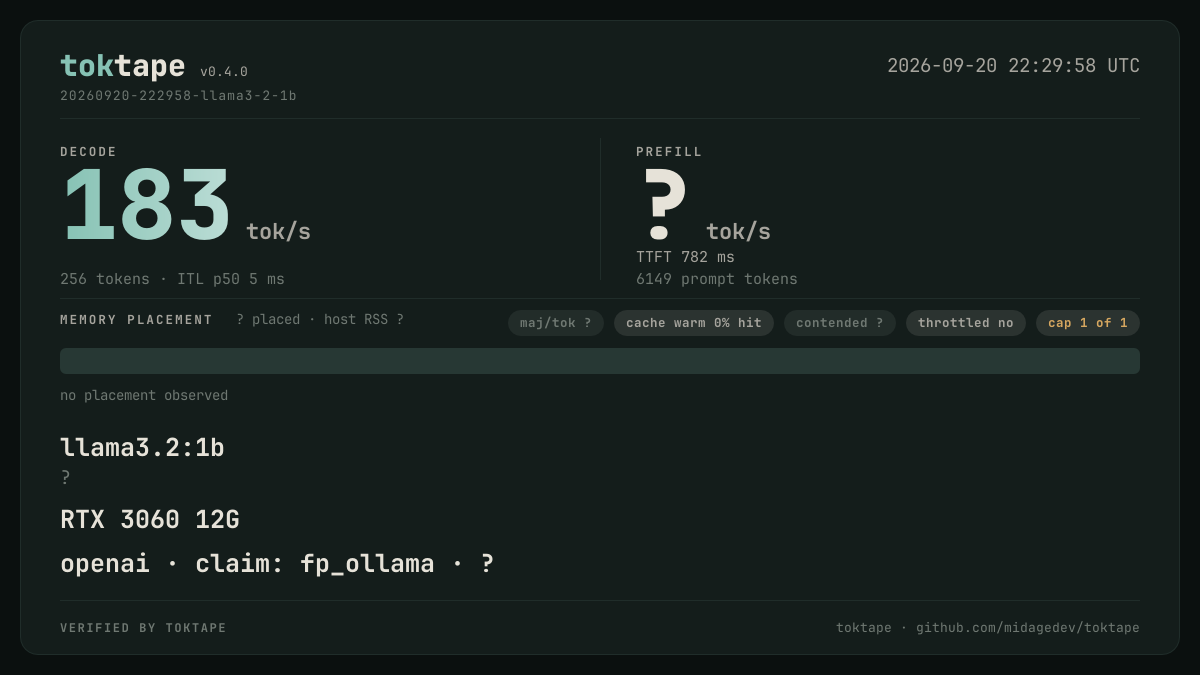 toktape v0.4.0
20260920-222958-llama3-2-1b

2026-09-20 22:29:58 UTC

DECODE
183 tok/s
256 tokens · ITL p50 5 ms

PREFILL
? tok/s
TTFT 782 ms
6149 prompt tokens

MEMORY PLACEMENT ? placed · host RSS ?

maj/tok ? cache warm 0% hit contended ? throttled no cap 1 of 1

no placement observed

llama3.2:1b
?
RTX 3060 12G
openai · claim: fp_ollama · ?

VERIFIED BY TOKTAPE

toktape · github.com/midagedev/toktape