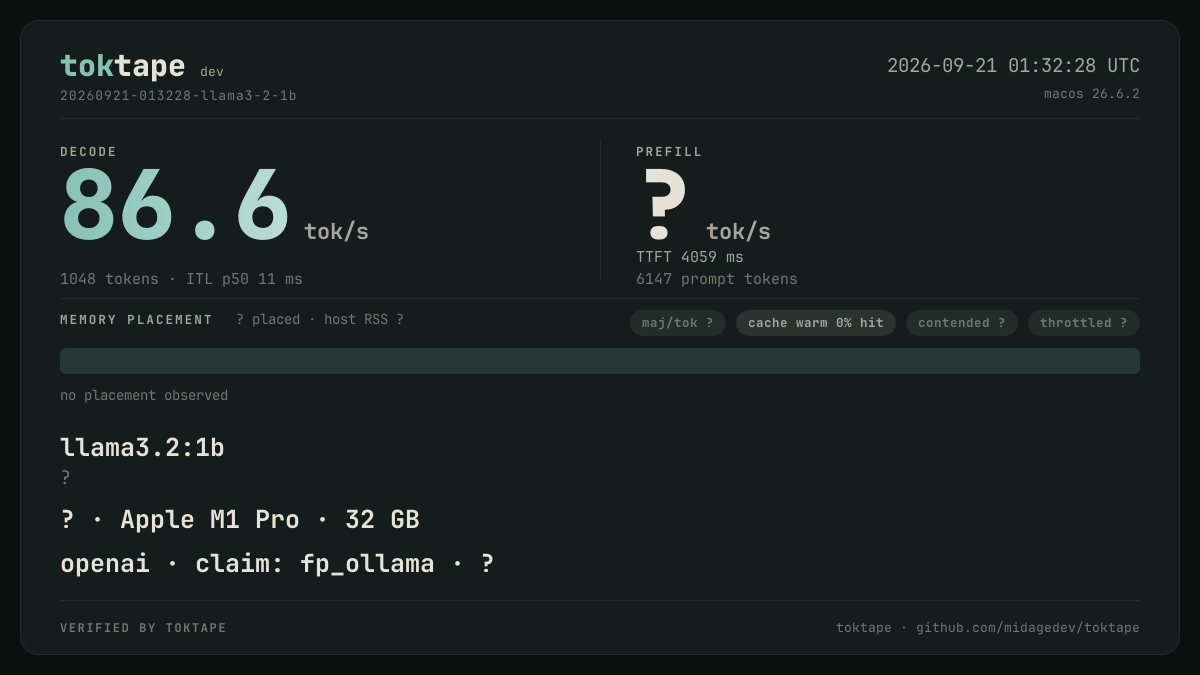 toktape dev
20260921-013228-llama3-2-1b

2026-09-21 01:32:28 UTC
macos 26.6.2

DECODE
86.6 tok/s
1048 tokens · ITL p50 11 ms

PREFILL
? tok/s
TTFT 4059 ms
6147 prompt tokens

MEMORY PLACEMENT ? placed · host RSS ?

maj/tok ? cache warm 0% hit contended ? throttled ?

no placement observed

llama3.2:1b
?
? · Apple M1 Pro · 32 GB
openai · claim: fp_ollama · ?

VERIFIED BY TOKTAPE

toktape · github.com/midagedev/toktape