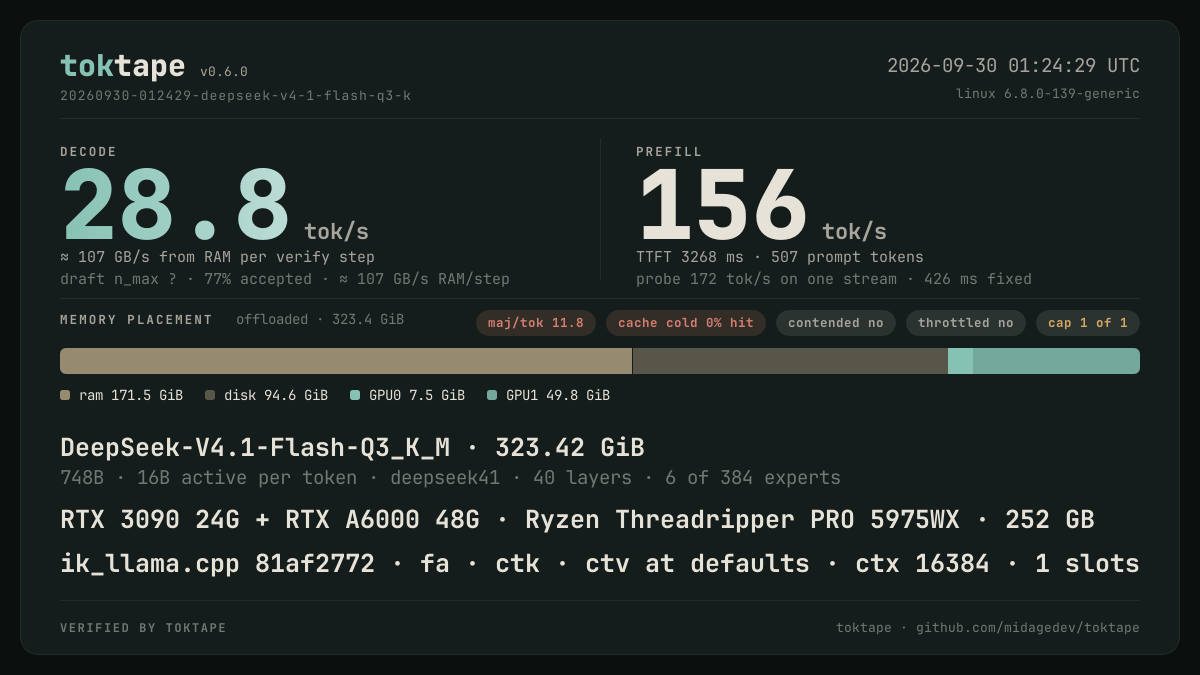 toktape v0.6.0
20260930-012429-deepseek-v4-1-flash-q3-k

2026-09-30 01:24:29 UTC
linux 6.8.0-139-generic

DECODE
28.8 tok/s
≈ 107 GB/s from RAM per verify step
draft n_max ? · 77% accepted · ≈ 107 GB/s RAM/step

PREFILL
156 tok/s
TTFT 3268 ms · 507 prompt tokens
probe 172 tok/s on one stream · 426 ms fixed

MEMORY PLACEMENT offloaded · 323.4 GiB

maj/tok 11.8 cache cold 0% hit contended no throttled no cap 1 of 1

ram 171.5 GiB disk 94.6 GiB GPU0 7.5 GiB GPU1 49.8 GiB

DeepSeek-V4.1-Flash-Q3_K_M · 323.42 GiB
748B · 16B active per token · deepseek41 · 40 layers · 6 of 384 experts
RTX 3090 24G + RTX A6000 48G · Ryzen Threadripper PRO 5975WX · 252 GB
ik_llama.cpp 81af2772 · fa · ctk · ctv at defaults · ctx 16384 · 1 slots

VERIFIED BY TOKTAPE
toktape · github.com/midagedev/toktape